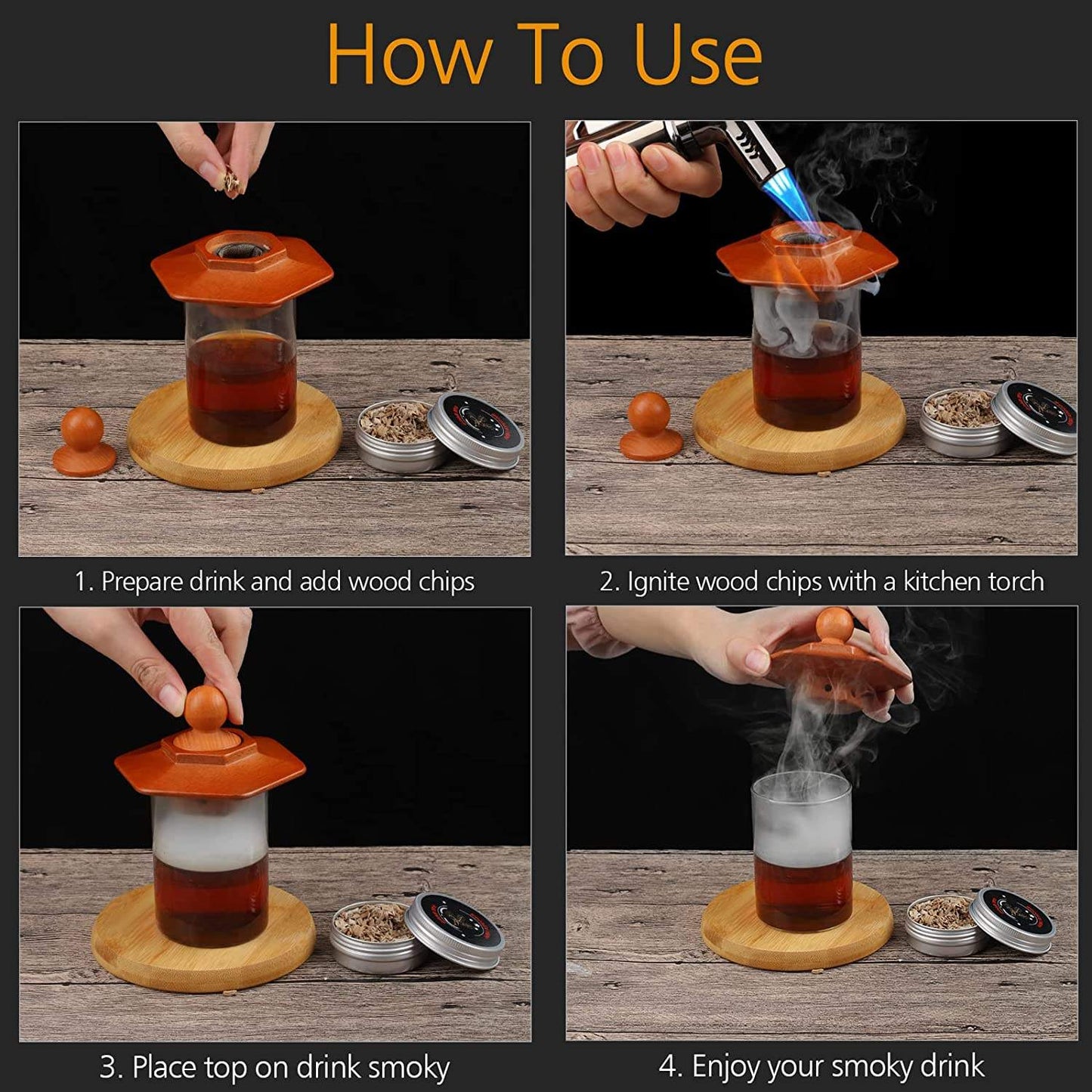 How To Use

1. Prepare drink and add wood chips

2. Ignite wood chips with a kitchen torch

3. Place top on drink smoky

4. Enjoy your smoky drink