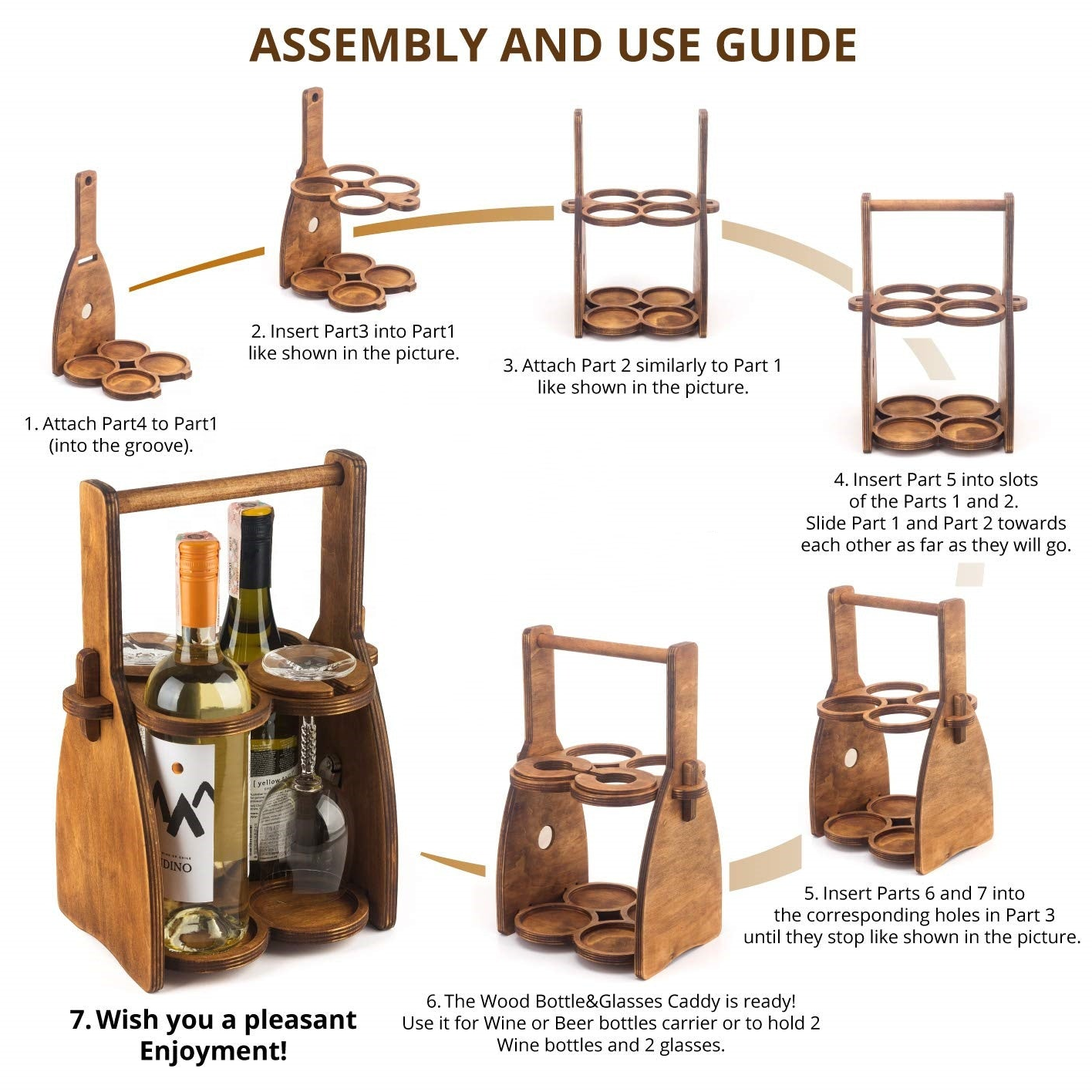 ASSEMBLY AND USE GUIDE

1. Attach Part4 to Part1 (into the groove).

2. Insert Part3 into Part1 like shown in the picture.

3. Attach Part 2 similarly to Part 1 like shown in the picture.

4. Insert Part 5 into slots of the Parts 1 and 2. Slide Part 1 and Part 2 towards each other as far as they will go.

5. Insert Parts 6 and 7 into the corresponding holes in Part 3 until they stop like shown in the picture.

6. The Wood Bottle&Glasses Caddy is ready! Use it for Wine or Beer bottles carrier or to hold 2 Wine bottles and 2 glasses.

7. Wish you a pleasant Enjoyment!

[yellow

DINO