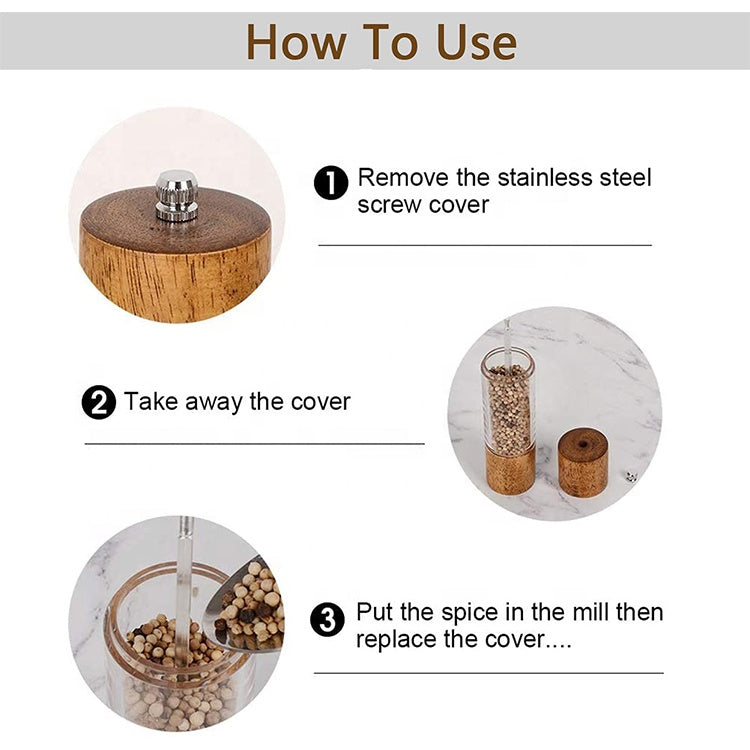 How To Use

1 Remove the stainless steel screw cover

2 Take away the cover

3 Put the spice in the mill then replace the cover....